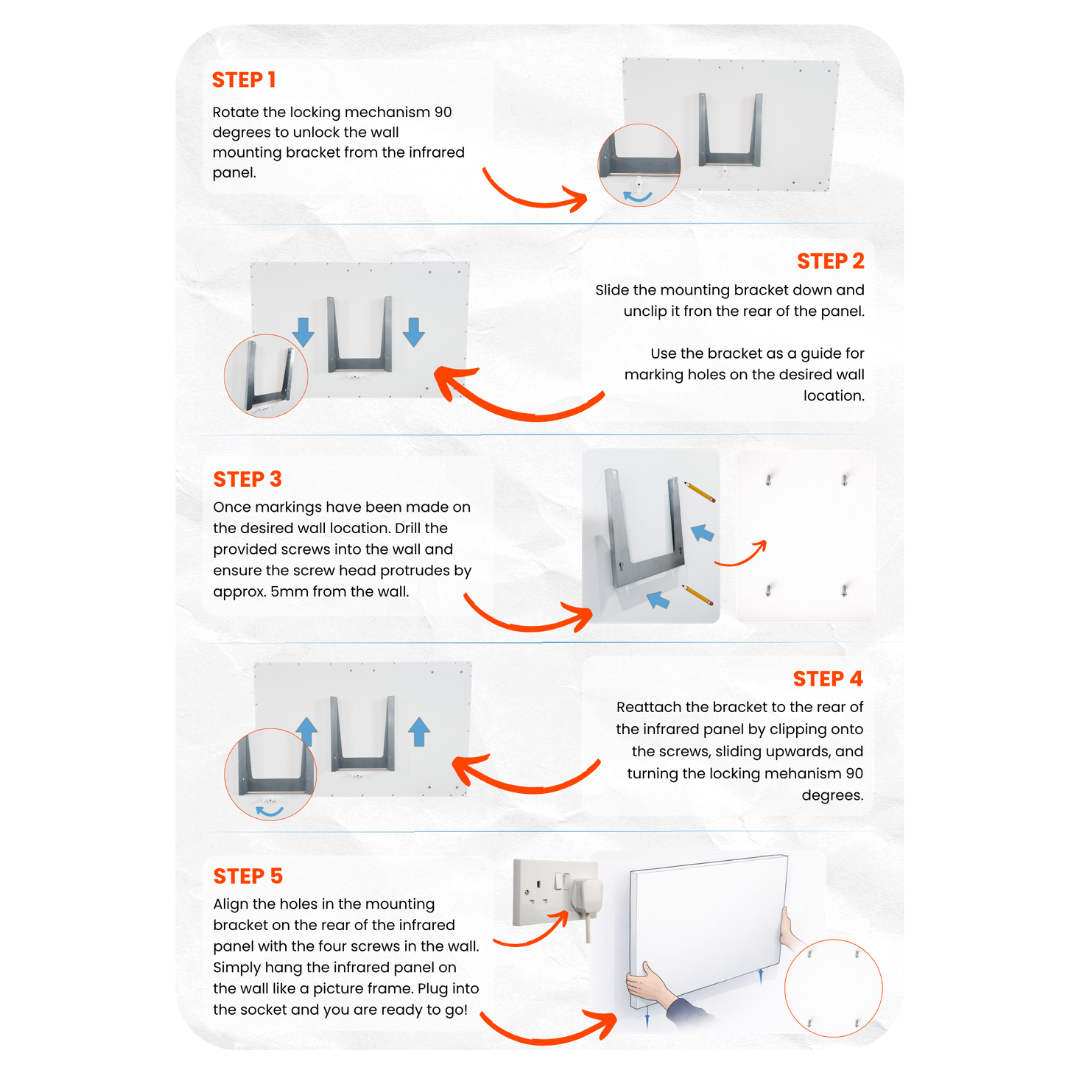 STEP 1

Rotate the locking mechanism 90 degrees to unlock the wall mounting bracket from the infrared panel.

STEP 2

Slide the mounting bracket down and unclip it fron the rear of the panel.

Use the bracket as a guide for marking holes on the desired wall location.

STEP 3

Once markings have been made on the desired wall location. Drill the provided screws into the wall and ensure the screw head protrudes by approx. 5mm from the wall.

STEP 4

Reattach the bracket to the rear of the infrared panel by clipping onto the screws, sliding upwards, and turning the locking mehanism 90 degrees.

STEP 5

Align the holes in the mounting bracket on the rear of the infrared panel with the four screws in the wall. Simply hang the infrared panel on the wall like a picture frame. Plug into the socket and you are ready to go!